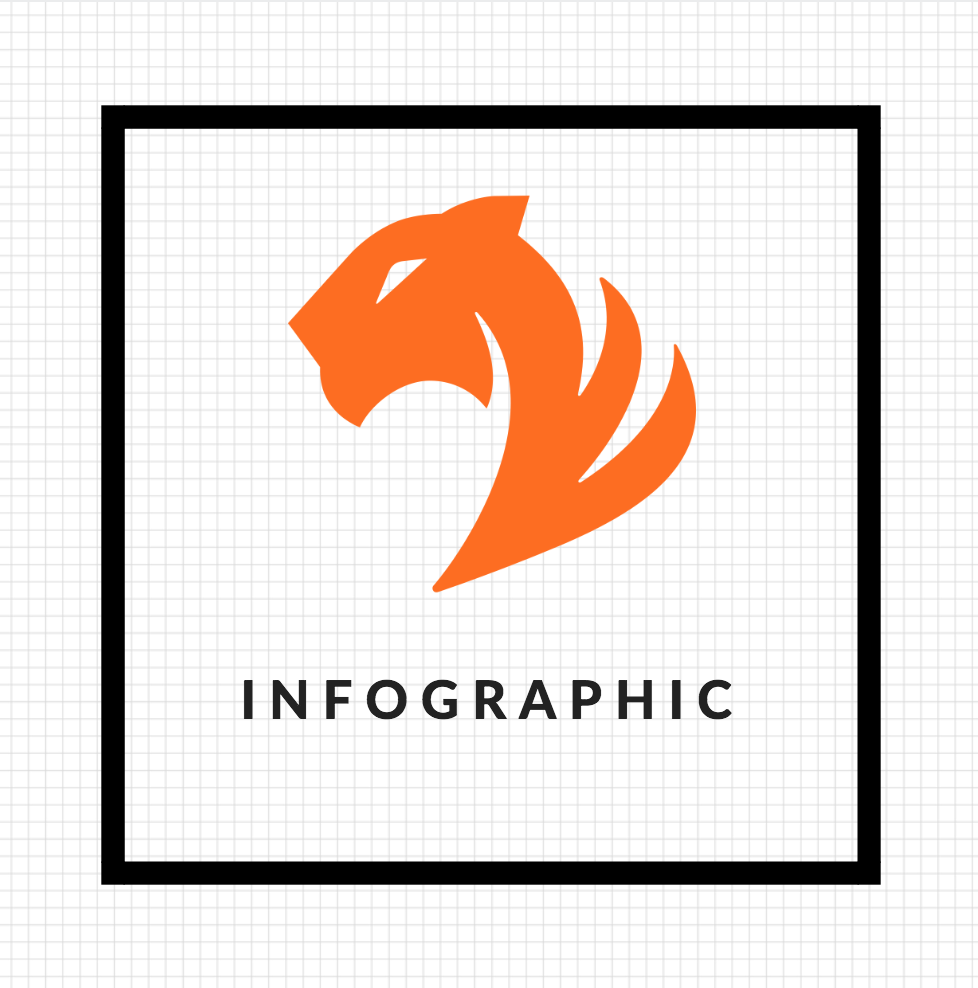 INFOGRAPHIC